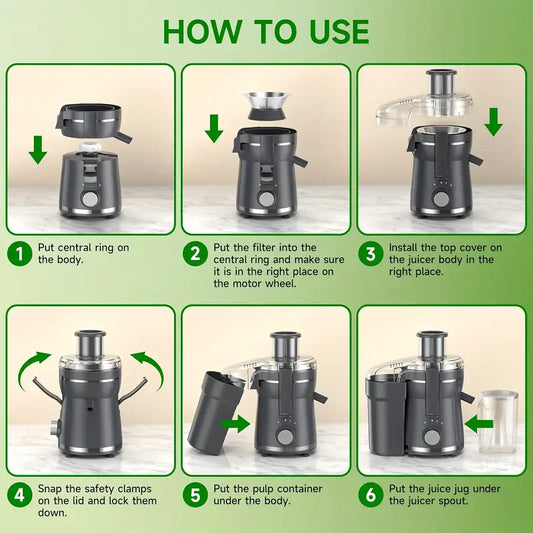 HOW TO USE

1 Put central ring on the body.

2 Put the filter into the central ring and make sure it is in the right place on the motor wheel.

3 Install the top cover on the juicer body in the right place.

4 Snap the safety clamps on the lid and lock them down.

5 Put the pulp container under the body.

6 Put the juice jug under the juicer spout.