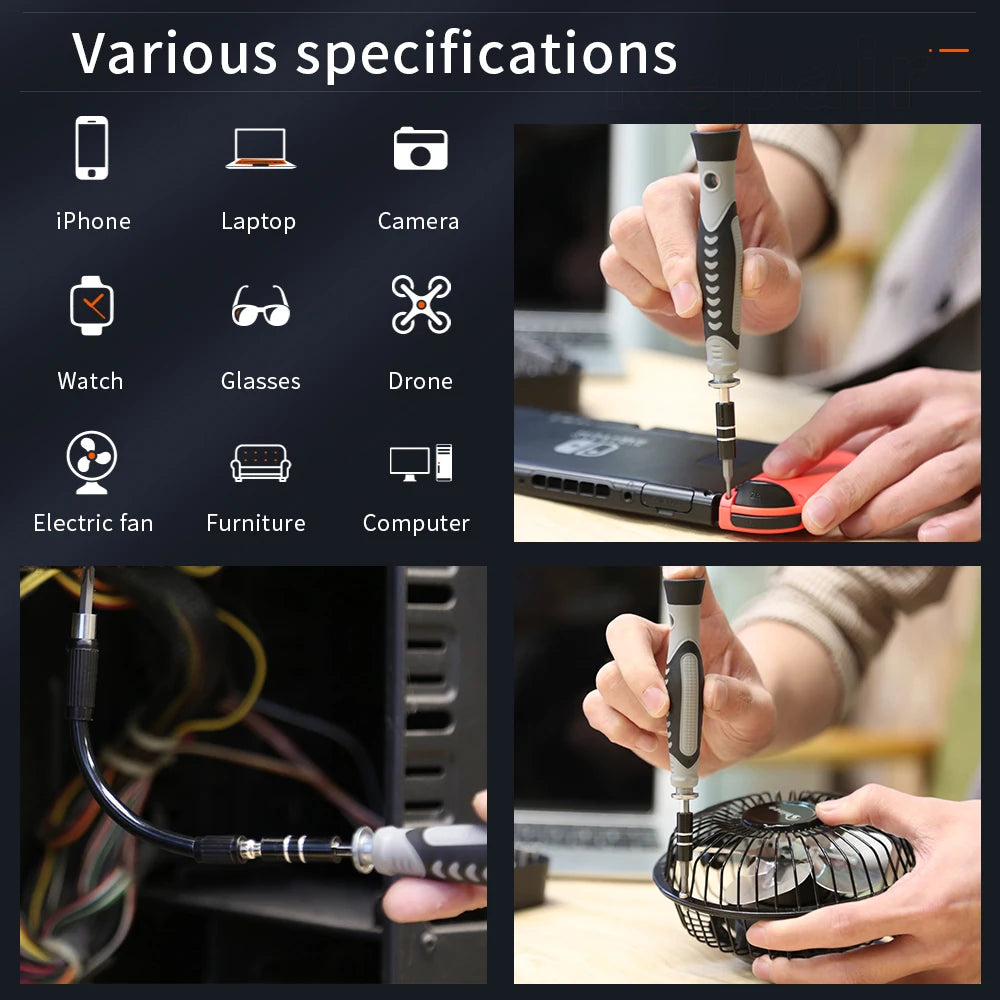 Various specifications

iPhone

Laptop

Camera

Watch

Glasses

Drone

Electric fan

Furniture

Computer